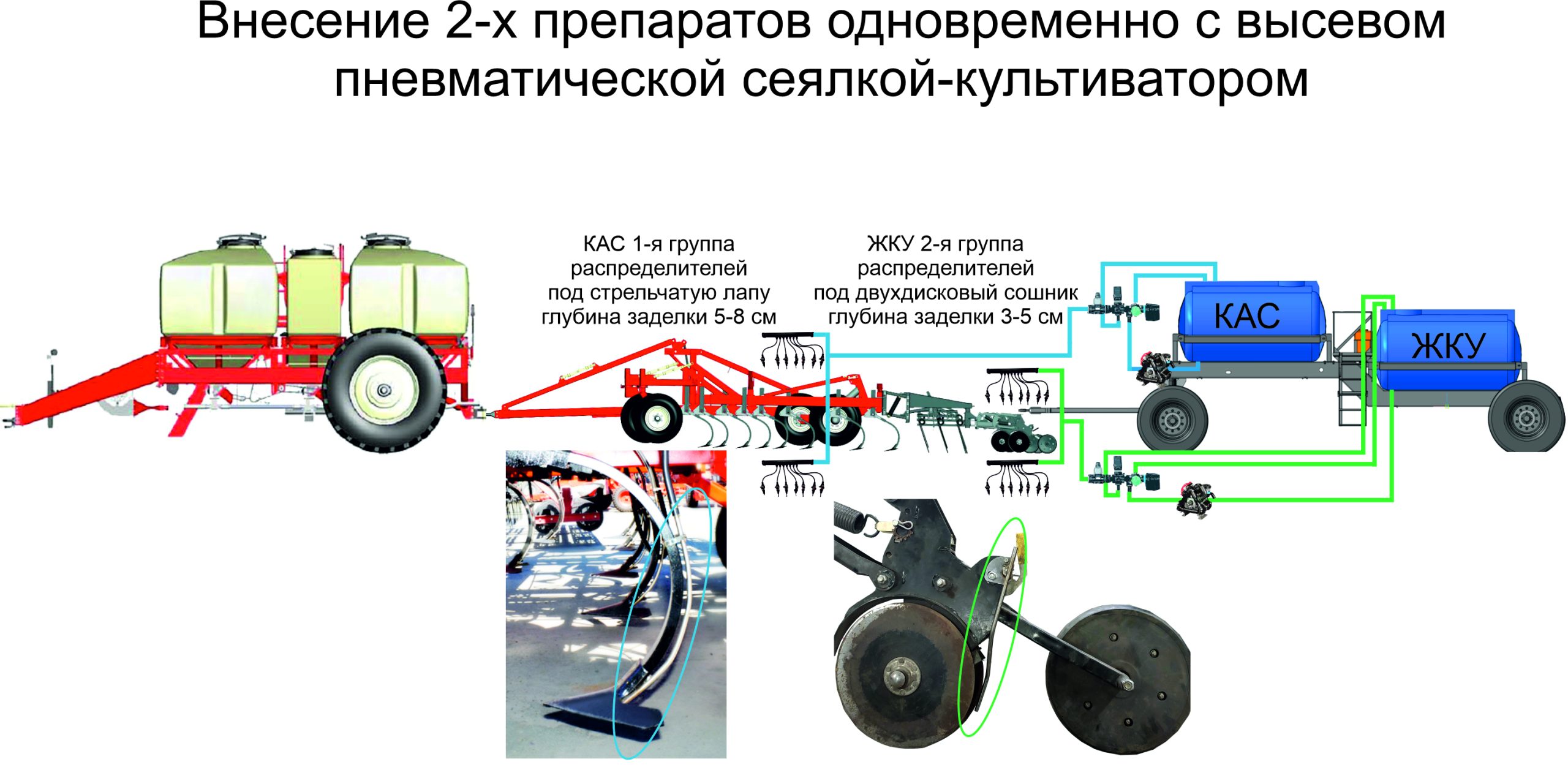 Внесение 2-х препаратов одновременно с высевом пневматической сеялкой-культиватором

КАС 1-я группа распределителей под стрельчатую лапу глубина заделки 5-8 см

ЖКУ 2-я группа распределителей под двухдисковый сошник глубина заделки 3-5 см

КАС

ЖКУ